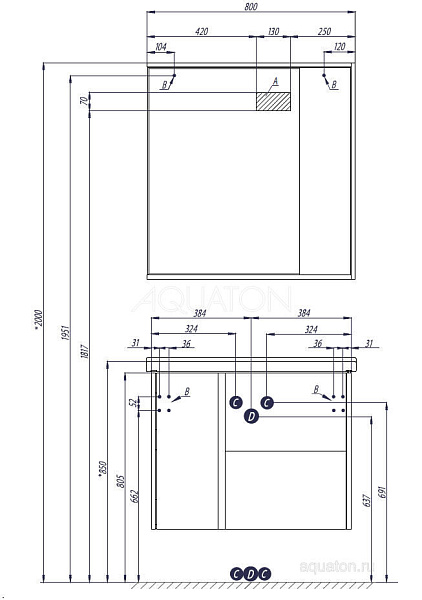 800
420
130
250
104
120
B
A
B
70
*2000
1951
1817
AQUATON
384
384
324
324
31
36
36
31
B
B
52
C
C
D
*850
805
662
637
691
C D C
aquaton.ru