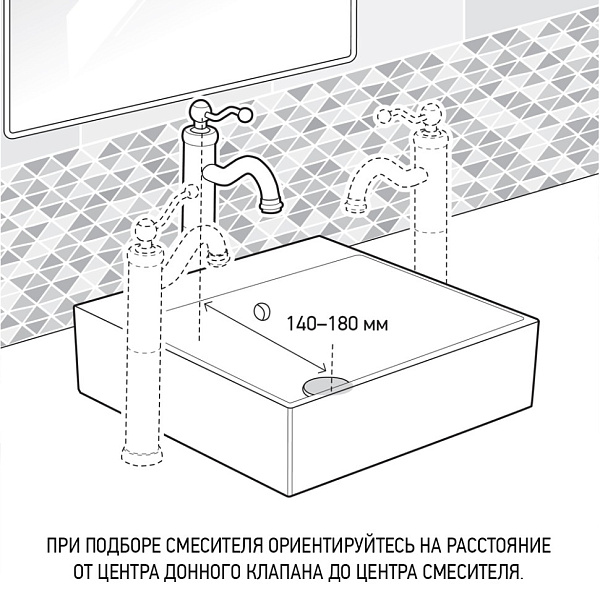 140–180 мм

ПРИ ПОДБОРЕ СМЕСИТЕЛЯ ОРИЕНТИРУЙТЕСЬ НА РАССТОЯНИЕ ОТ ЦЕНТРА ДОННОГО КЛАПАНА ДО ЦЕНТРА СМЕСИТЕЛЯ.