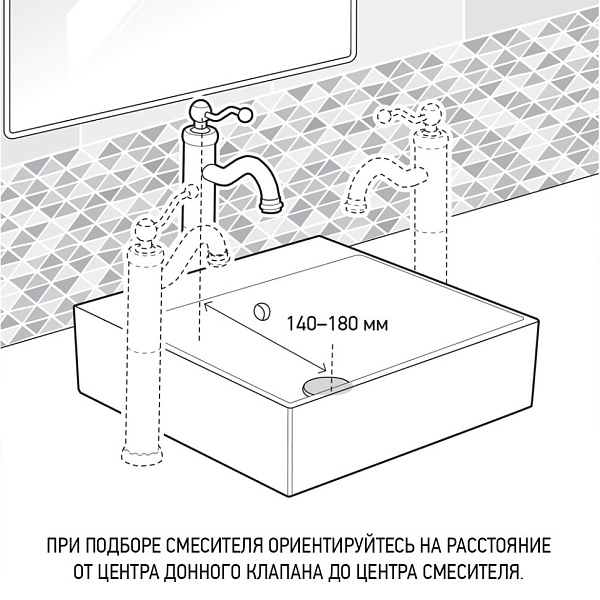 140–180 мм

ПРИ ПОДБОРЕ СМЕСИТЕЛЯ ОРИЕНТИРУЙТЕСЬ НА РАССТОЯНИЕ ОТ ЦЕНТРА ДОННОГО КЛАПАНА ДО ЦЕНТРА СМЕСИТЕЛЯ.