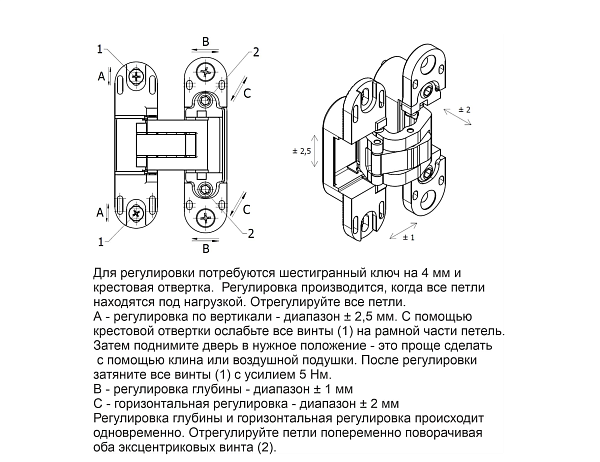 1
B
2
A
C
A
C
1
2
B
± 2
± 2,5
± 1

Для регулировки потребуются шестигранный ключ на 4 мм и крестовая отвертка. Регулировка производится, когда все петли находятся под нагрузкой. Отрегулируйте все петли.
A - регулировка по вертикали - диапазон ± 2,5 мм. С помощью крестовой отвертки ослабьте все винты (1) на рамной части петель. Затем поднимите дверь в нужное положение - это проще сделать с помощью клина или воздушной подушки. После регулировки затяните все винты (1) с усилием 5 Нм.
B - регулировка глубины - диапазон ± 1 мм
C - горизонтальная регулировка - диапазон ± 2 мм
Регулировка глубины и горизонтальная регулировка происходит одновременно. Отрегулируйте петли попеременно поворачивая оба эксцентриковых винта (2).