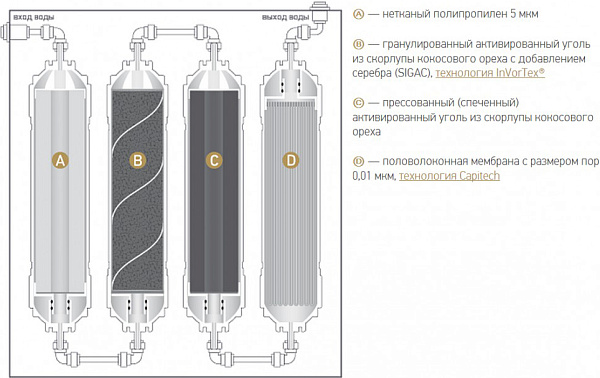 вход воды

выход воды

A

B

C

D

Ⓐ — нетканый полипропилен 5 мкм

Ⓑ — гранулированный активированный уголь из скорлупы кокосового ореха с добавлением серебра (SIGAC), технология InVorTex®

Ⓒ — прессованный (спеченный) активированный уголь из скорлупы кокосового ореха

Ⓓ — половолоконная мембрана с размером пор 0,01 мкм, технология Capitech