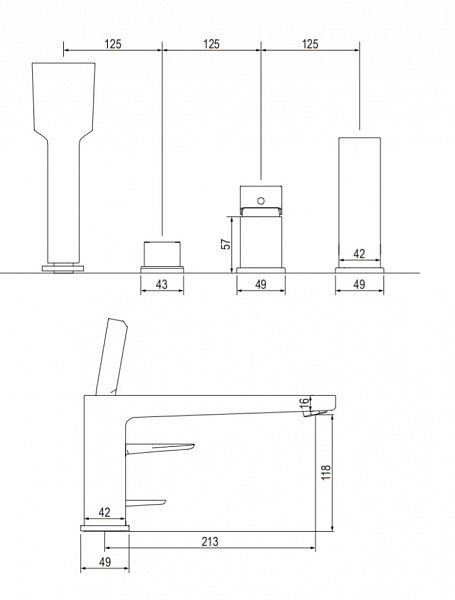 125
125
125
57
42
43
49
49
16
118
42
213
49