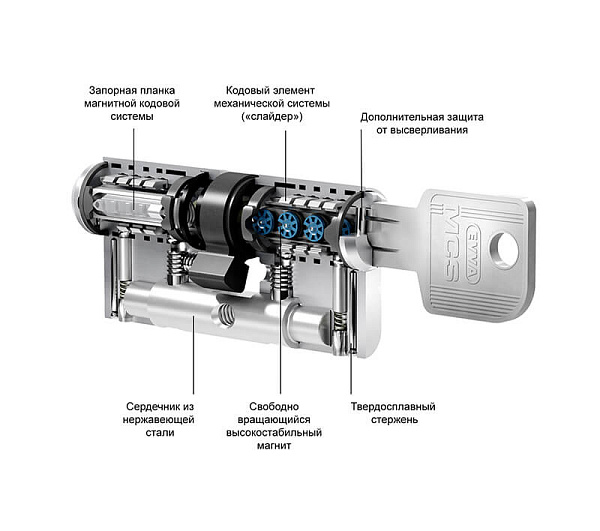 Запорная планка магнитной кодовой системы

Кодовый элемент механической системы («слайдер»)

Дополнительная защита от высверливания

EVVA

MCS

Сердечник из нержавеющей стали

Свободно вращающийся высокостабильный магнит

Твердосплавный стержень