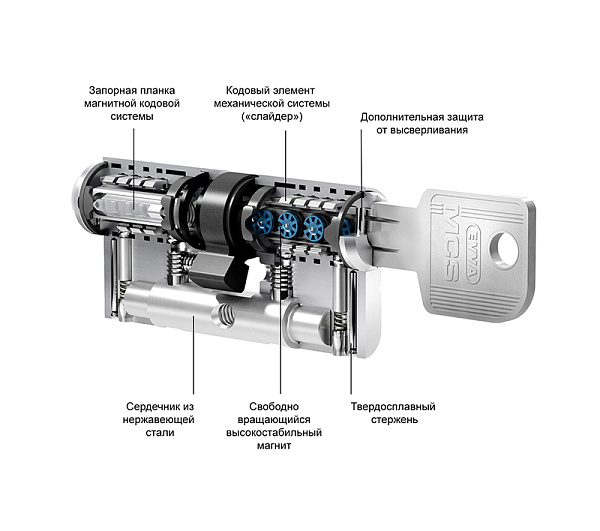 Запорная планка магнитной кодовой системы

Кодовый элемент механической системы («слайдер»)

Дополнительная защита от высверливания

EVVA

MCS

Сердечник из нержавеющей стали

Свободно вращающийся высокостабильный магнит

Твердосплавный стержень