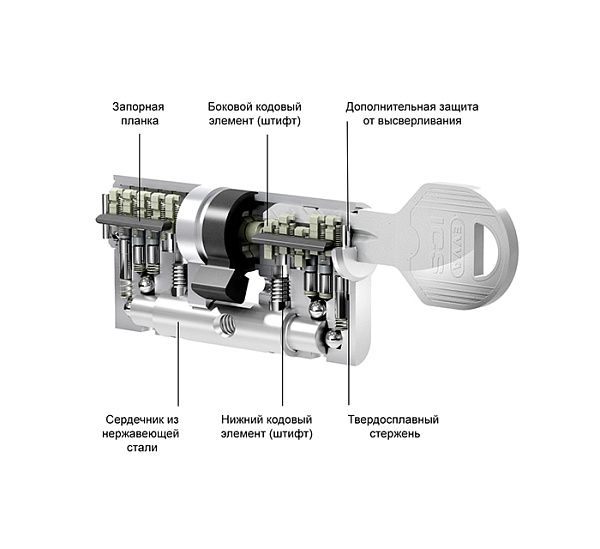 Запорная планка

Боковой кодовый элемент (штифт)

Дополнительная защита от высверливания

EVVA

ICS

Сердечник из нержавеющей стали

Нижний кодовый элемент (штифт)

Твердосплавный стержень