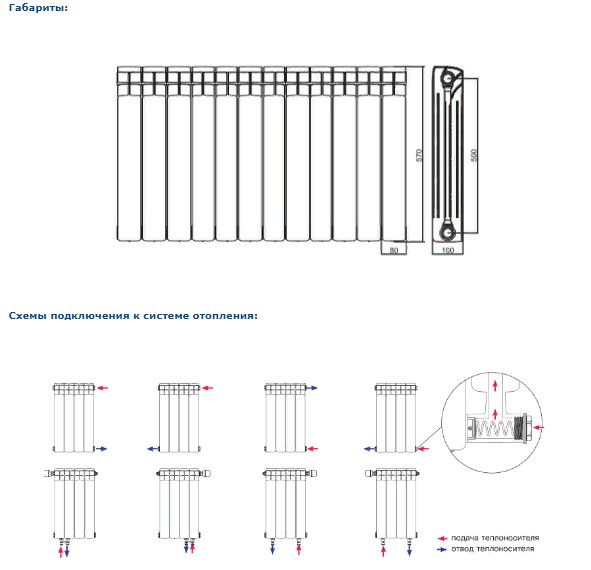 Габариты:

570

500

80

100

Схемы подключения к системе отопления:

подача теплоносителя
отвод теплоносителя