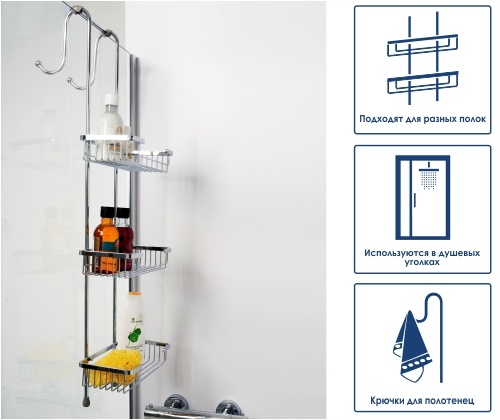 Подходят для разных полок

Используются в душевых уголках

Крючки для полотенец